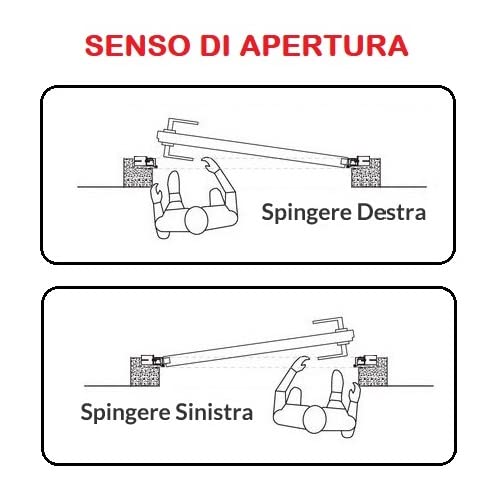 SENSO DI APERTURA

Spingere Destra

Spingere Sinistra