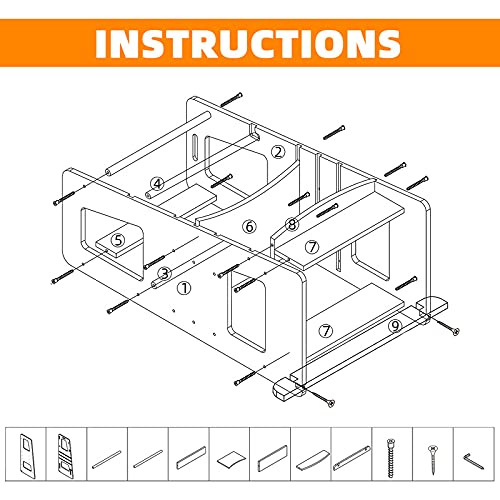 INSTRUCTIONS

2
4
6
8
5
7
3
1
7
9