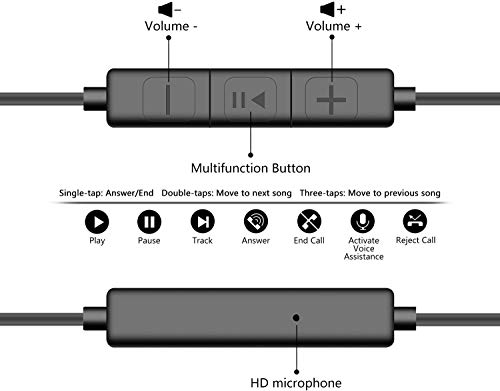 Volume -

Volume +

Multifunction Button

Single-tap: Answer/End Double-taps: Move to next song Three-taps: Move to previous song

Play

Pause

Track

Answer

End Call

Activate Voice Assistance

Reject Call

HD microphone